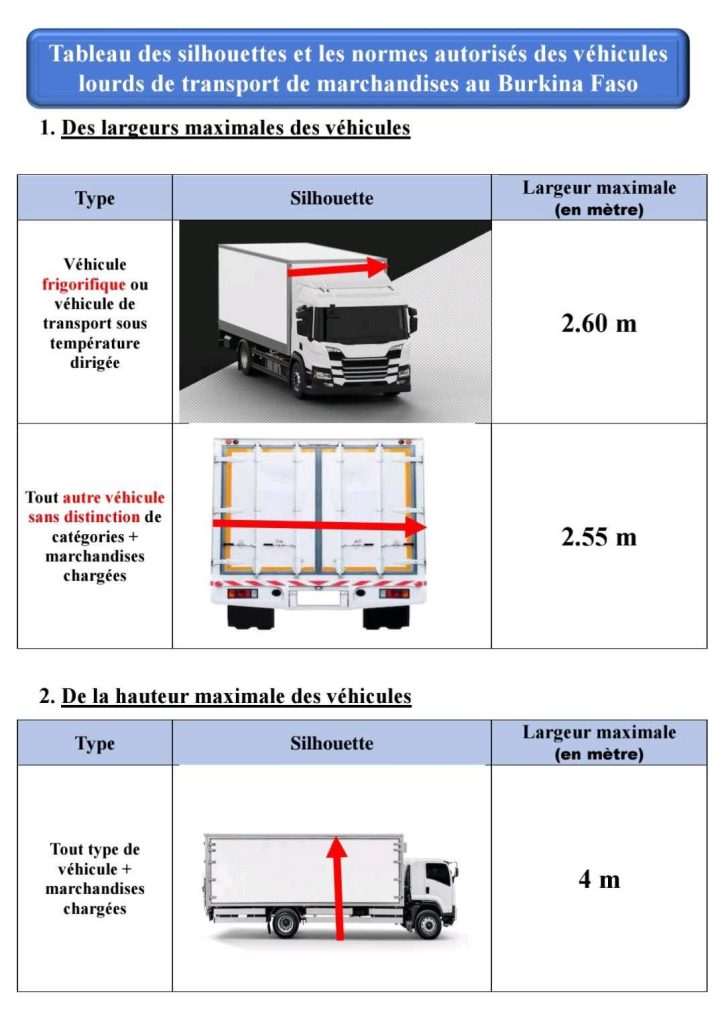 Tableau des silhouettes et les normes autorisés des véhicules lourds de transport de marchandises au Burkina Faso

1. Des largeurs maximales des véhicules

| Type | Silhouette | Largeur maximale (en mètre) |
|---|---|---|
| Véhicule frigorifique ou véhicule de transport sous température dirigée | | 2.60 m |
| Tout autre véhicule sans distinction de catégories + marchandises chargées | | 2.55 m |

2. De la hauteur maximale des véhicules

| Type | Silhouette | Largeur maximale (en mètre) |
|---|---|---|
| Tout type de véhicule + marchandises chargées | | 4 m |